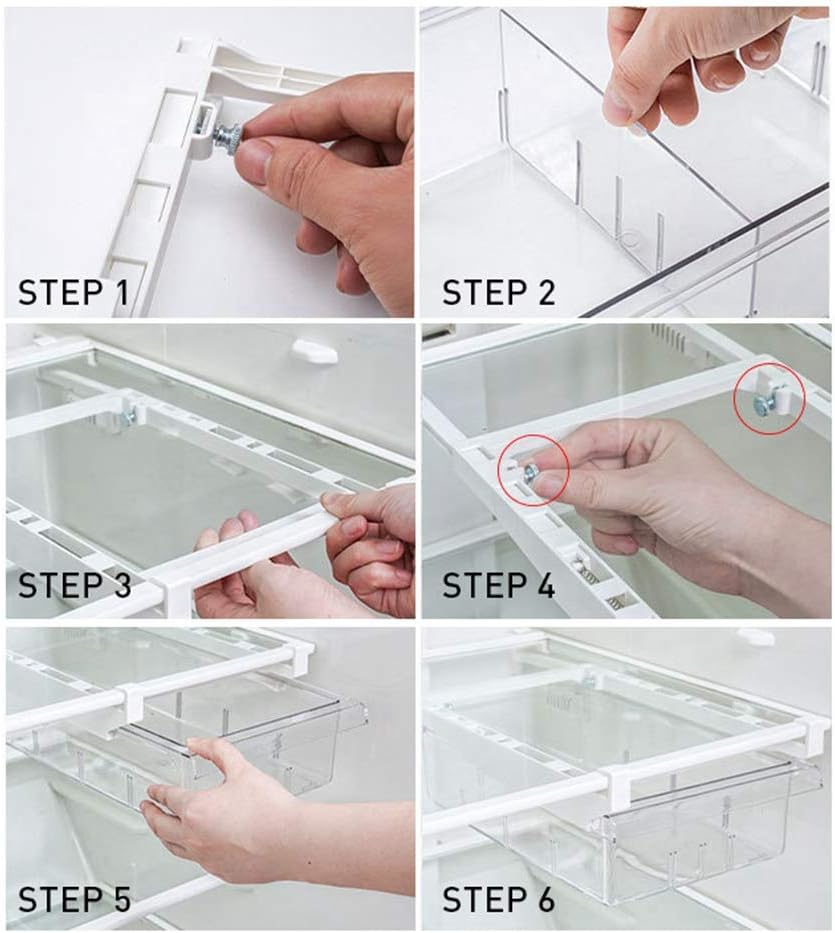 STEP 1

STEP 2

STEP 3

STEP 4

STEP 5

STEP 6